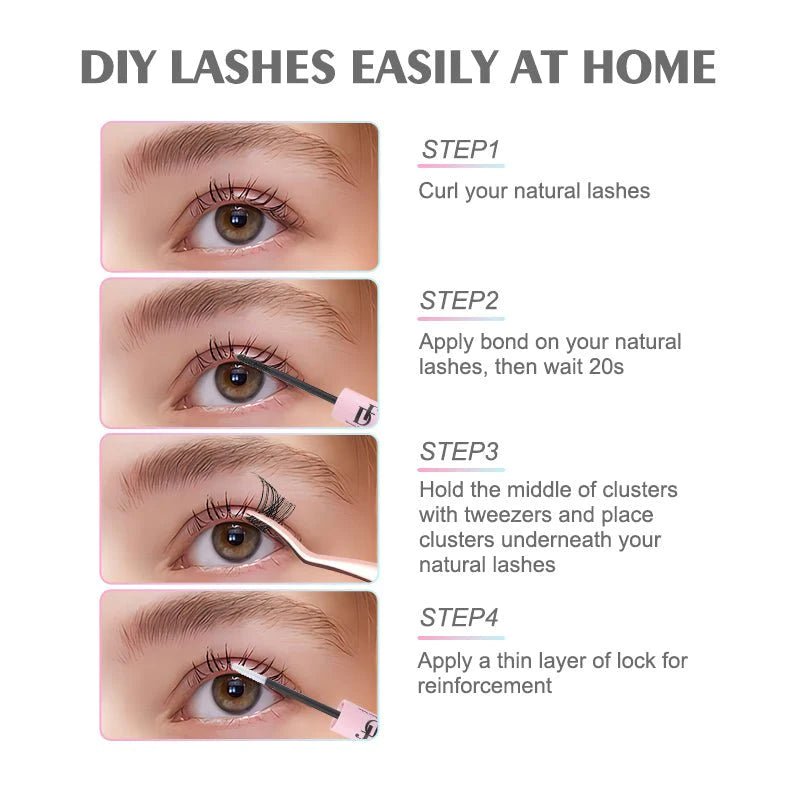 DIY LASHES EASILY AT HOME

STEP1

Curl your natural lashes

STEP2

Apply bond on your natural lashes, then wait 20s

STEP3

Hold the middle of clusters with tweezers and place clusters underneath your natural lashes

STEP4

Apply a thin layer of lock for reinforcement